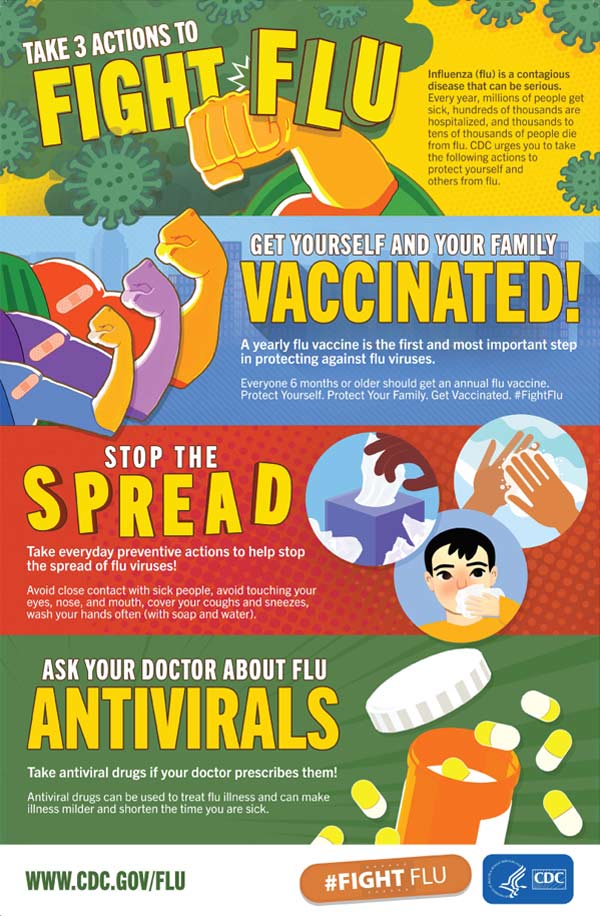 TAKE 3 ACTIONS TO
FIGHT FLU

Influenza (flu) is a contagious disease that can be serious. Every year, millions of people get sick, hundreds of thousands are hospitalized, and thousands to tens of thousands of people die from flu. CDC urges you to take the following actions to protect yourself and others from flu.

GET YOURSELF AND YOUR FAMILY
VACCINATED!

A yearly flu vaccine is the first and most important step in protecting against flu viruses.

Everyone 6 months or older should get an annual flu vaccine. Protect Yourself. Protect Your Family. Get Vaccinated. #FightFlu

STOP THE
SPREAD

Take everyday preventive actions to help stop the spread of flu viruses!

Avoid close contact with sick people, avoid touching your eyes, nose, and mouth, cover your coughs and sneezes, wash your hands often (with soap and water).

ASK YOUR DOCTOR ABOUT FLU
ANTIVIRALS

Take antiviral drugs if your doctor prescribes them!

Antiviral drugs can be used to treat flu illness and can make illness milder and shorten the time you are sick.

WWW.CDC.GOV/FLU

#FIGHT FLU

CDC